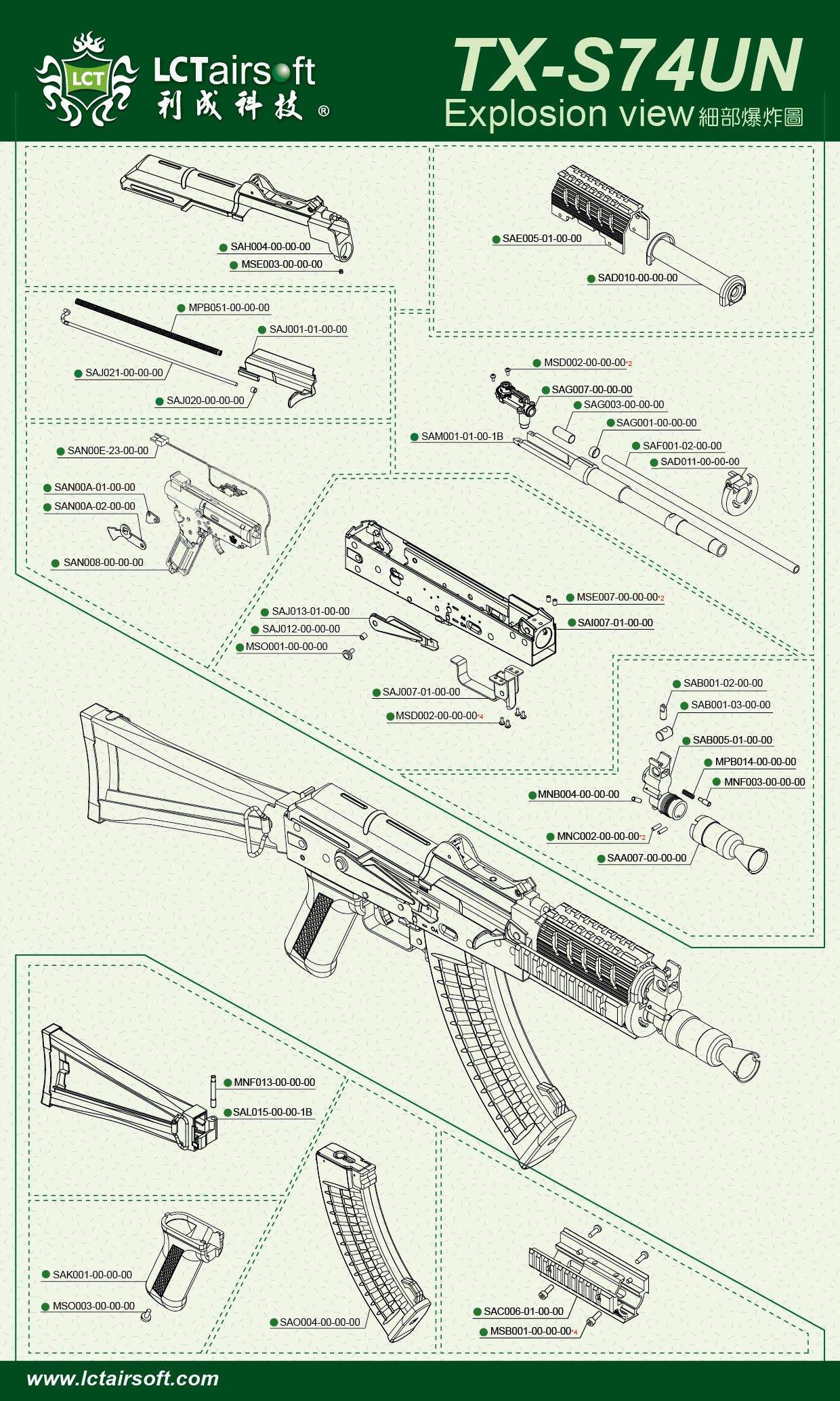 LCT
LCTairsoft
利成科技 ®

TX-S74UN
Explosion view 細部爆炸圖

SAH004-00-00-00
MSE003-00-00-00

SAE005-01-00-00
SAD010-00-00-00

MPB051-00-00-00
SAJ001-01-00-00
SAJ021-00-00-00
SAJ020-00-00-00

MSD002-00-00-00*2
SAG007-00-00-00
SAG003-00-00-00
SAG001-00-00-00
SAM001-01-00-1B
SAF001-02-00-00
SAD011-00-00-00

SAN00E-23-00-00
SAN00A-01-00-00
SAN00A-02-00-00
SAN008-00-00-00

MSE007-00-00-00*2
SAI007-01-00-00
SAJ013-01-00-00
SAJ012-00-00-00
MSO001-00-00-00
SAJ007-01-00-00
MSD002-00-00-00*4

SAB001-02-00-00
SAB001-03-00-00
SAB005-01-00-00
MPB014-00-00-00
MNF003-00-00-00
MNB004-00-00-00
MNC002-00-00-00*2
SAA007-00-00-00

MNF013-00-00-00
SAL015-00-00-1B

SAK001-00-00-00
MSO003-00-00-00
SAO004-00-00-00
SAC006-01-00-00
MSB001-00-00-00*4

www.lctairsoft.com