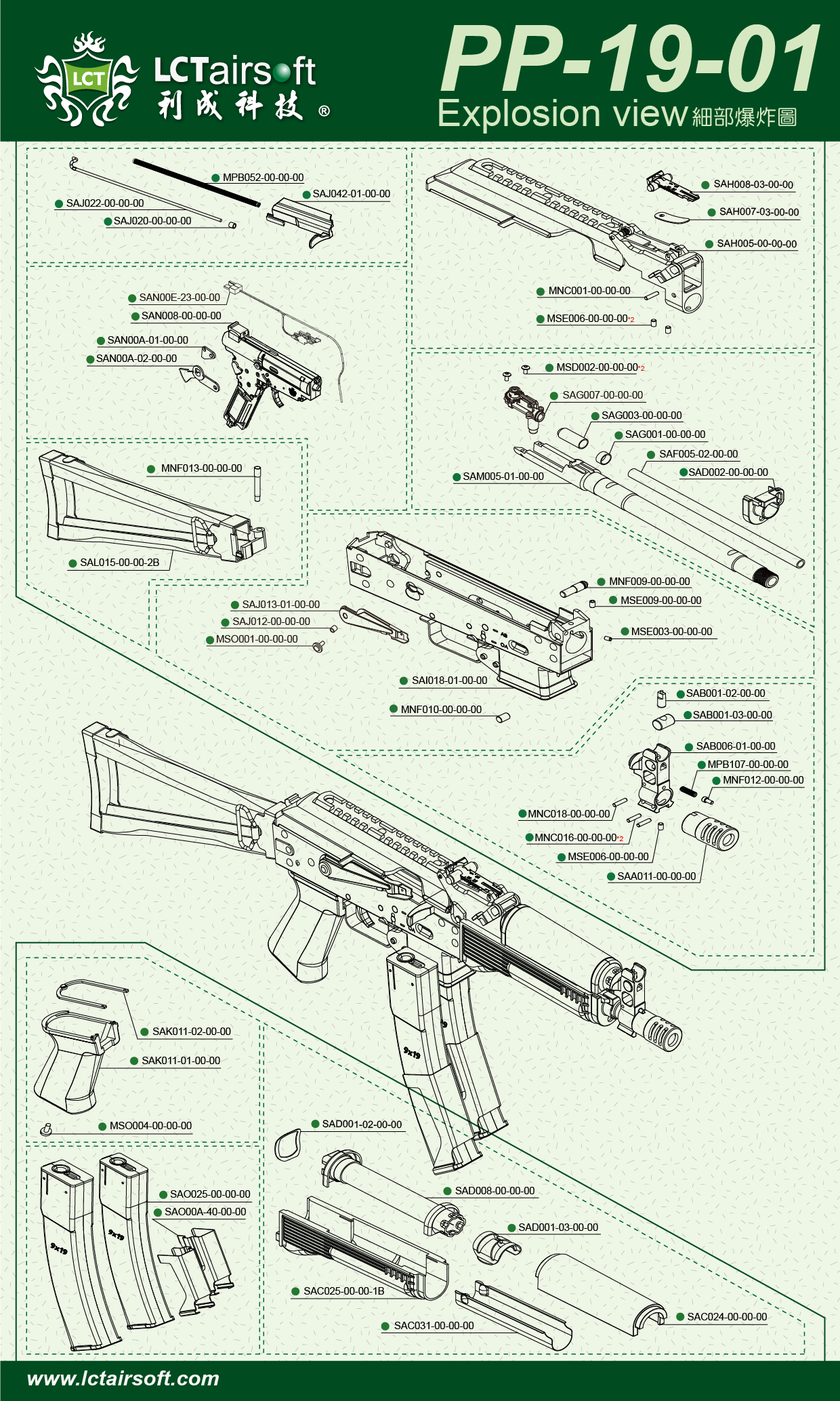 LCT

LCTairsoft
利成科技 ®

PP-19-01
Explosion view 細部爆炸圖

MPB052-00-00-00
SAJ042-01-00-00
SAJ022-00-00-00
SAJ020-00-00-00

SAH008-03-00-00
SAH007-03-00-00
SAH005-00-00-00
MNC001-00-00-00
MSE006-00-00-00*2

SAN00E-23-00-00
SAN008-00-00-00
SAN00A-01-00-00
SAN00A-02-00-00

MSD002-00-00-00*2
SAG007-00-00-00
SAG003-00-00-00
SAG001-00-00-00
SAF005-02-00-00
SAD002-00-00-00
SAM005-01-00-00

MNF013-00-00-00
SAL015-00-00-2B

MNF009-00-00-00
MSE009-00-00-00
MSE003-00-00-00
SAJ013-01-00-00
SAJ012-00-00-00
MSO001-00-00-00
SAI018-01-00-00
MNF010-00-00-00

SAB001-02-00-00
SAB001-03-00-00
SAB006-01-00-00
MPB107-00-00-00
MNF012-00-00-00
MNC018-00-00-00
MNC016-00-00-00*2
MSE006-00-00-00
SAA011-00-00-00

9x19

SAK011-02-00-00
SAK011-01-00-00
MSO004-00-00-00

SAD001-02-00-00
SAD008-00-00-00
SAD001-03-00-00

SAO025-00-00-00
SAO00A-40-00-00
9x19
9x19

SAC025-00-00-1B
SAC031-00-00-00
SAC024-00-00-00

www.lctairsoft.com