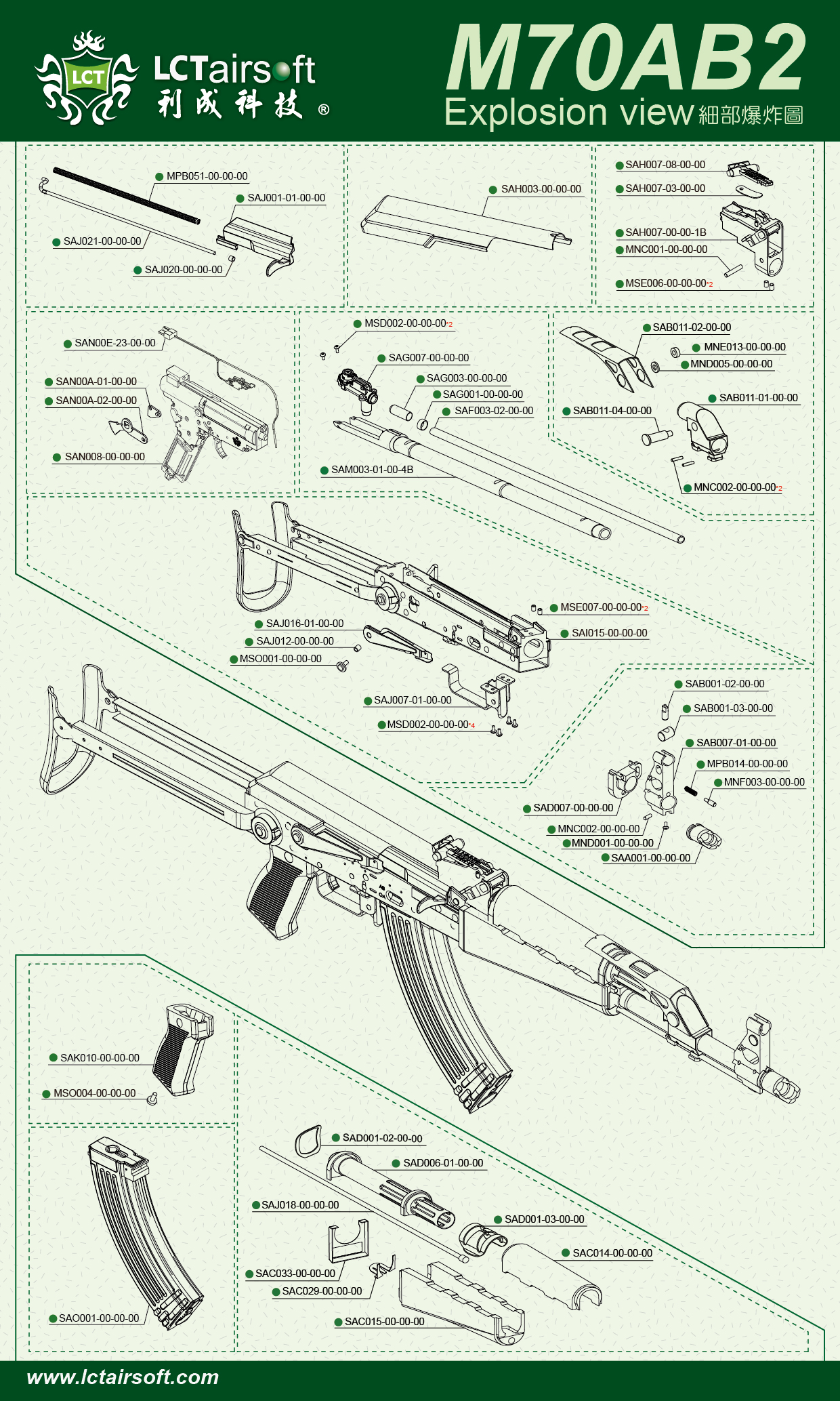 LCT

LCTairsoft
利成科技 ®

M70AB2
Explosion view 細部爆炸圖

MPB051-00-00-00
SAJ001-01-00-00
SAJ021-00-00-00
SAJ020-00-00-00

SAH003-00-00-00

SAH007-08-00-00
SAH007-03-00-00
SAH007-00-00-1B
MNC001-00-00-00
MSE006-00-00-00*2

SAN00E-23-00-00
SAN00A-01-00-00
SAN00A-02-00-00
SAN008-00-00-00

MSD002-00-00-00*2
SAG007-00-00-00
SAG003-00-00-00
SAG001-00-00-00
SAF003-02-00-00
SAM003-01-00-4B

SAB011-02-00-00
MNE013-00-00-00
MND005-00-00-00
SAB011-01-00-00
SAB011-04-00-00
MNC002-00-00-00*2

MSE007-00-00-00*2
SAI015-00-00-00
SAJ016-01-00-00
SAJ012-00-00-00
MSO001-00-00-00
SAJ007-01-00-00
MSD002-00-00-00*4

SAB001-02-00-00
SAB001-03-00-00
SAB007-01-00-00
MPB014-00-00-00
MNF003-00-00-00
SAD007-00-00-00
MNC002-00-00-00
MND001-00-00-00
SAA001-00-00-00

SAK010-00-00-00
MSO004-00-00-00

SAO001-00-00-00

SAD001-02-00-00
SAD006-01-00-00
SAJ018-00-00-00
SAD001-03-00-00
SAC014-00-00-00
SAC033-00-00-00
SAC029-00-00-00
SAC015-00-00-00

www.lctairsoft.com